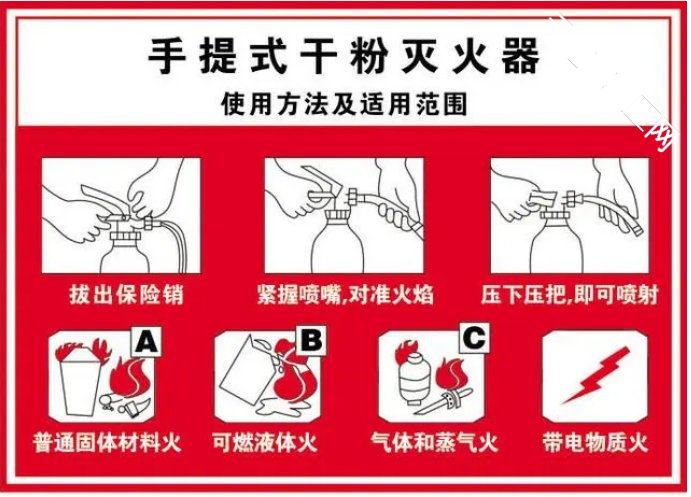 手提式干粉灭火器
使用方法及适用范围

拔出保险销

紧握喷嘴,对准火焰

压下压把,即可喷射

A
普通固体材料火

B
可燃液体火

C
气体和蒸气火

带电物质火